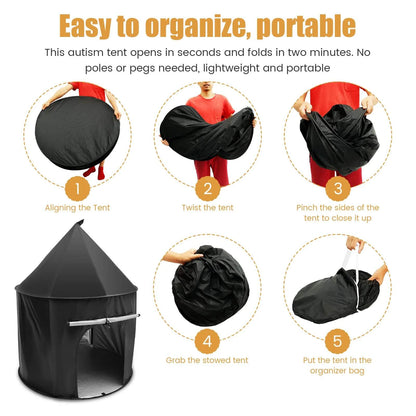 Easy to organize, portable

This autism tent opens in seconds and folds in two minutes. No poles or pegs needed, lightweight and portable

1
Aligning the Tent

2
Twist the tent

3
Pinch the sides of the tent to close it up

4
Grab the stowed tent

5
Put the tent in the organizer bag